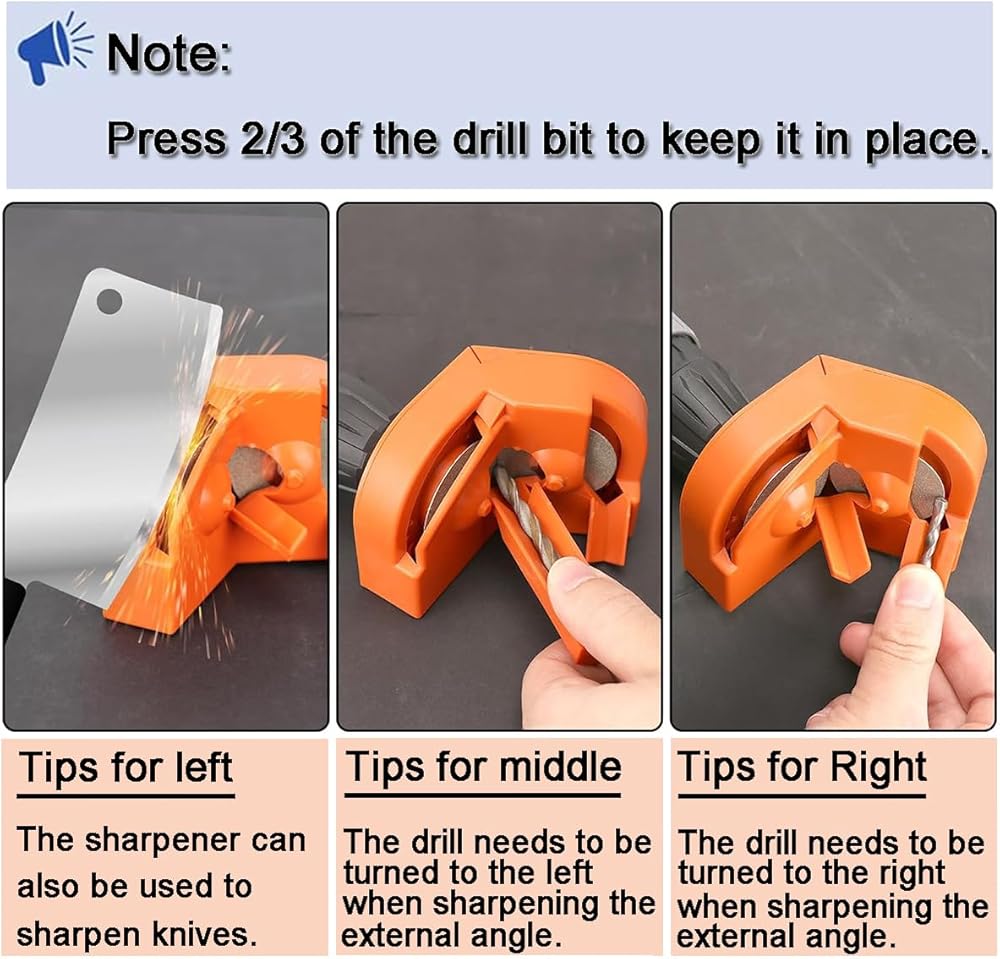 Note:

Press 2/3 of the drill bit to keep it in place.

Tips for left

The sharpener can also be used to sharpen knives.

Tips for middle

The drill needs to be turned to the left when sharpening the external angle.

Tips for Right

The drill needs to be turned to the right when sharpening the external angle.