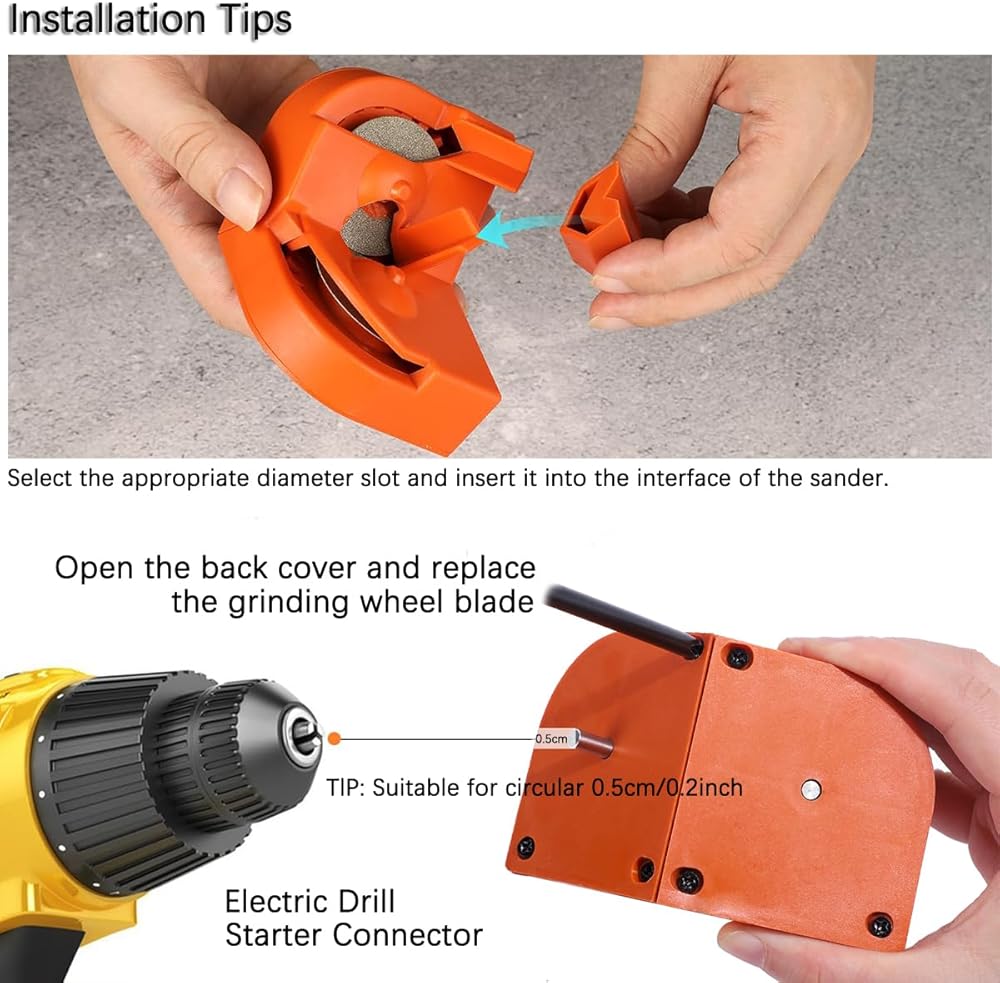 Installation Tips

Select the appropriate diameter slot and insert it into the interface of the sander.

Open the back cover and replace the grinding wheel blade

0.5cm

TIP: Suitable for circular 0.5cm/0.2inch

Electric Drill Starter Connector