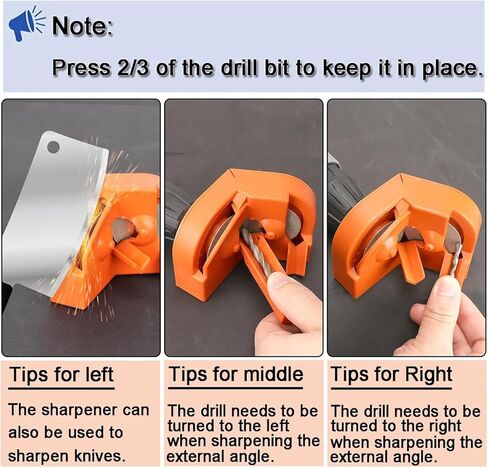 Note:

Press 2/3 of the drill bit to keep it in place.

Tips for left

The sharpener can also be used to sharpen knives.

Tips for middle

The drill needs to be turned to the left when sharpening the external angle.

Tips for Right

The drill needs to be turned to the right when sharpening the external angle.