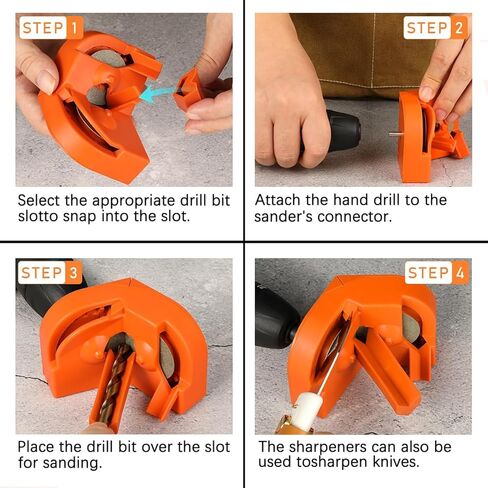 STEP 1

Select the appropriate drill bit slotto snap into the slot.

STEP 2

Attach the hand drill to the sander's connector.

STEP 3

Place the drill bit over the slot for sanding.

STEP 4

The sharpeners can also be used tosharpen knives.