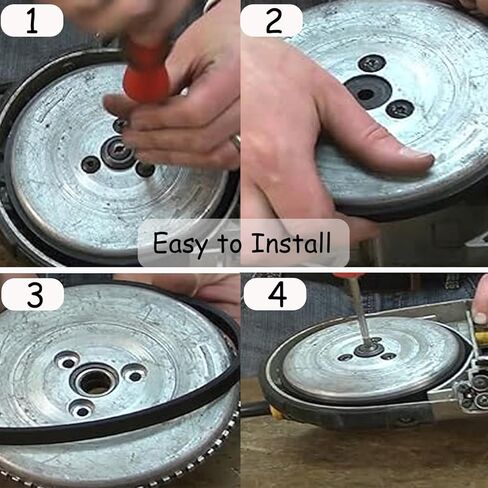 1

2

Easy to Install

3

4