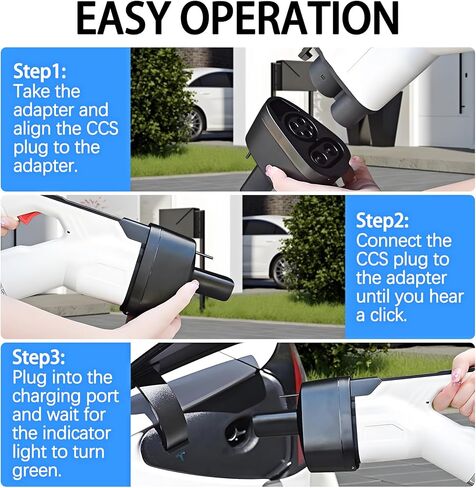 EASY OPERATION

Step1:
Take the adapter and align the CCS plug to the adapter.

Step2:
Connect the CCS plug to the adapter until you hear a click.

Step3:
Plug into the charging port and wait for the indicator light to turn green.