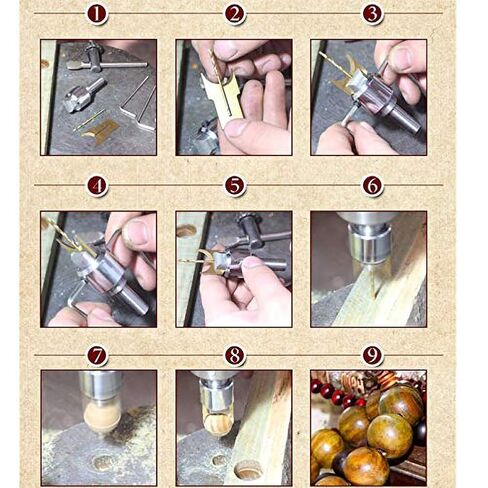 1
2
3
4
5
6
7
8
9