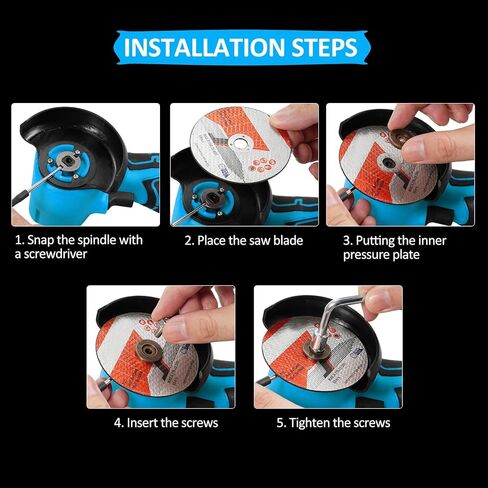 INSTALLATION STEPS

1. Snap the spindle with a screwdriver

2. Place the saw blade

3. Putting the inner pressure plate

4. Insert the screws

5. Tighten the screws