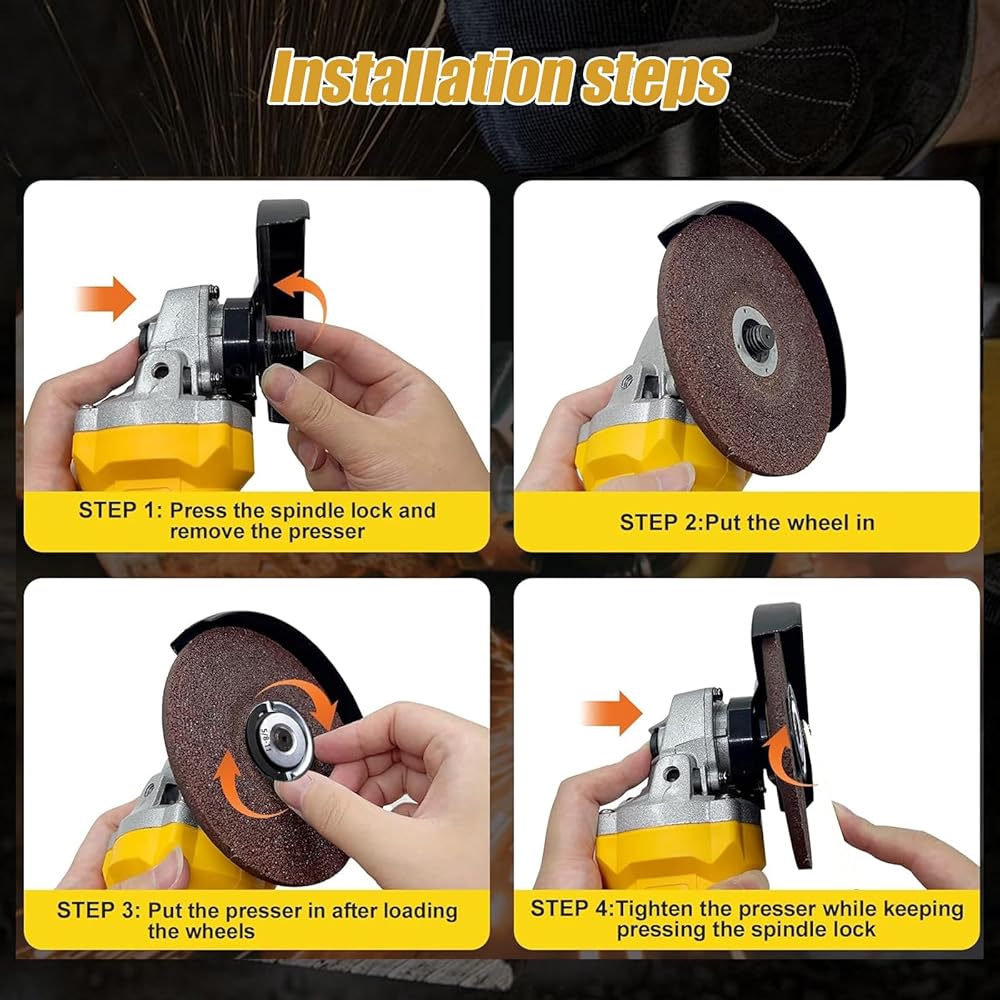 Installation steps

STEP 1: Press the spindle lock and remove the presser

STEP 2:Put the wheel in

5/8-11

STEP 3: Put the presser in after loading the wheels

STEP 4:Tighten the presser while keeping pressing the spindle lock