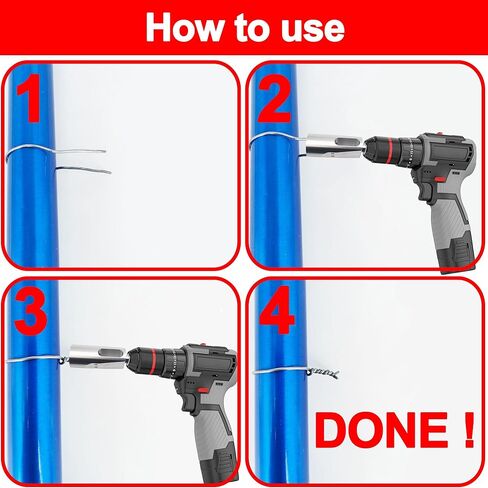 How to use

1

2

3

4

DONE !