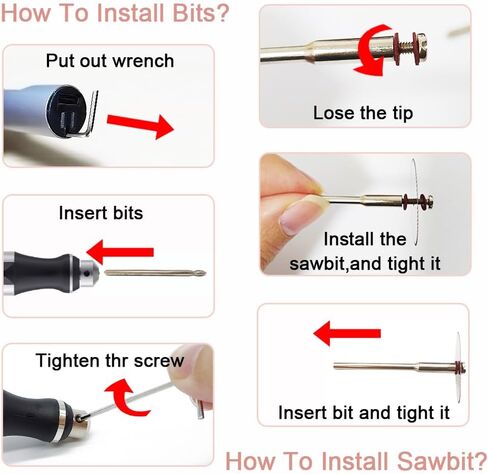 How To Install Bits?

Put out wrench

Insert bits

Tighten thr screw

Lose the tip

Install the sawbit,and tight it

Insert bit and tight it

How To Install Sawbit?