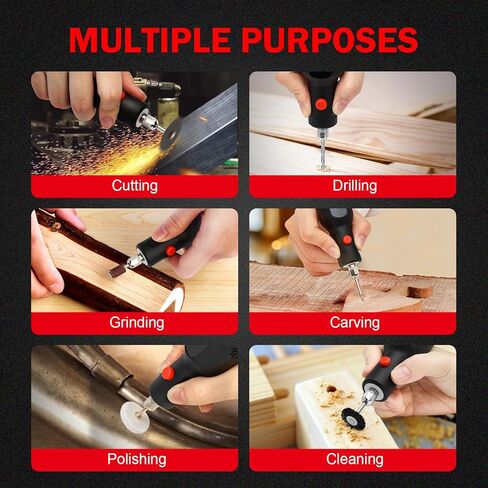 MULTIPLE PURPOSES

Cutting

Drilling

Grinding

Carving

Polishing

Cleaning