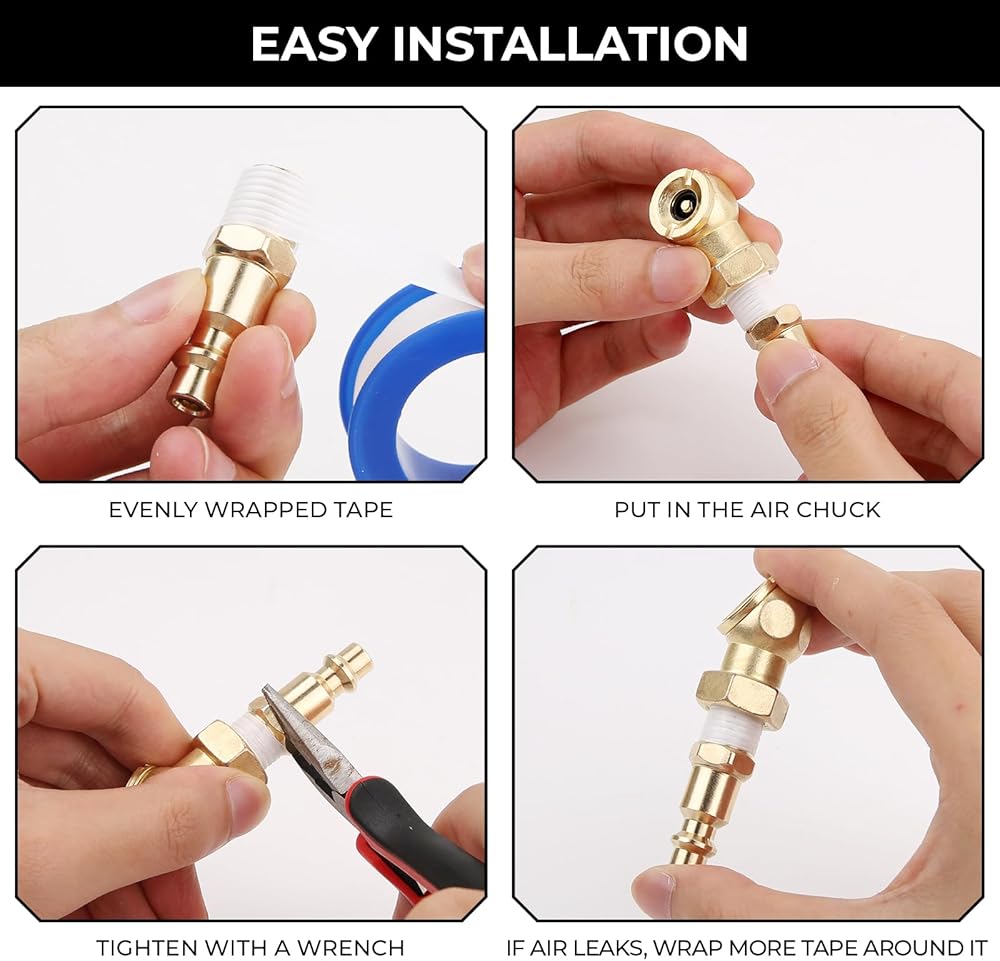 EASY INSTALLATION

EVENLY WRAPPED TAPE

PUT IN THE AIR CHUCK

TIGHTEN WITH A WRENCH

IF AIR LEAKS, WRAP MORE TAPE AROUND IT