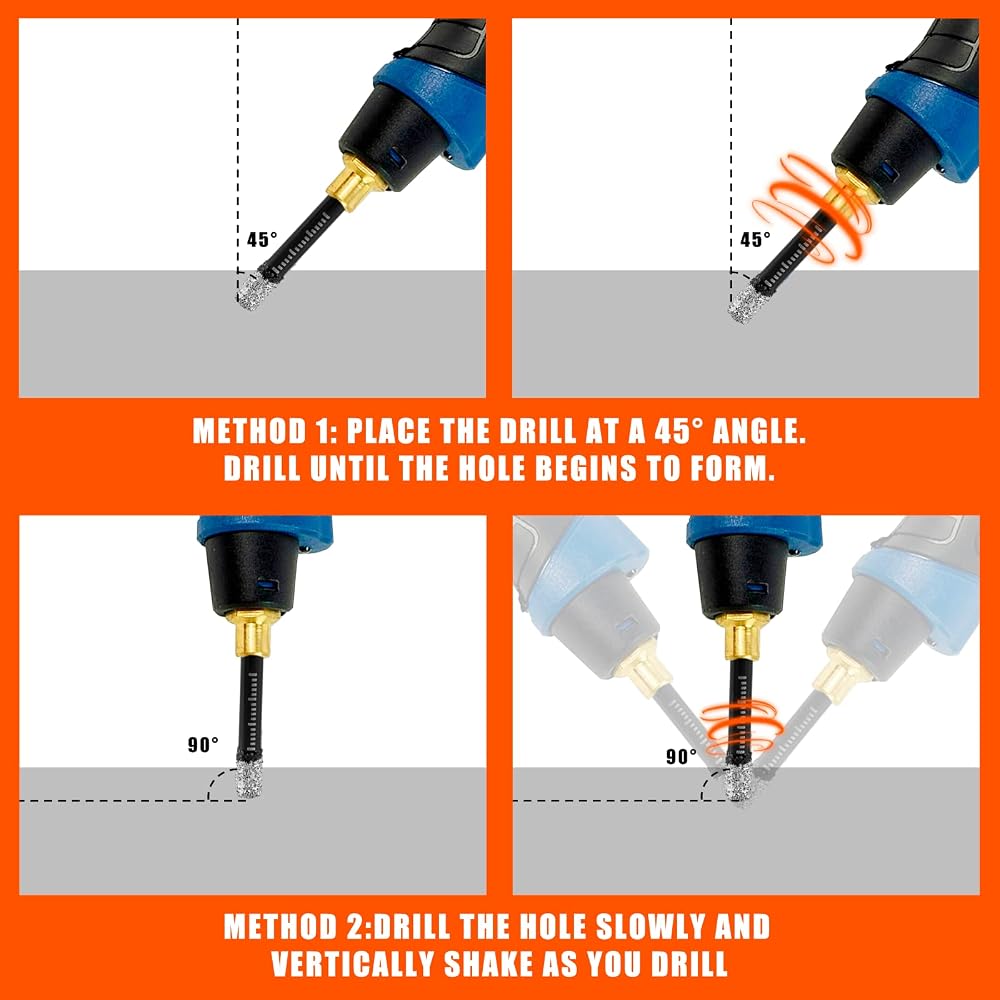 45°

45°

METHOD 1: PLACE THE DRILL AT A 45° ANGLE. DRILL UNTIL THE HOLE BEGINS TO FORM.

90°

90°

METHOD 2:DRILL THE HOLE SLOWLY AND VERTICALLY SHAKE AS YOU DRILL