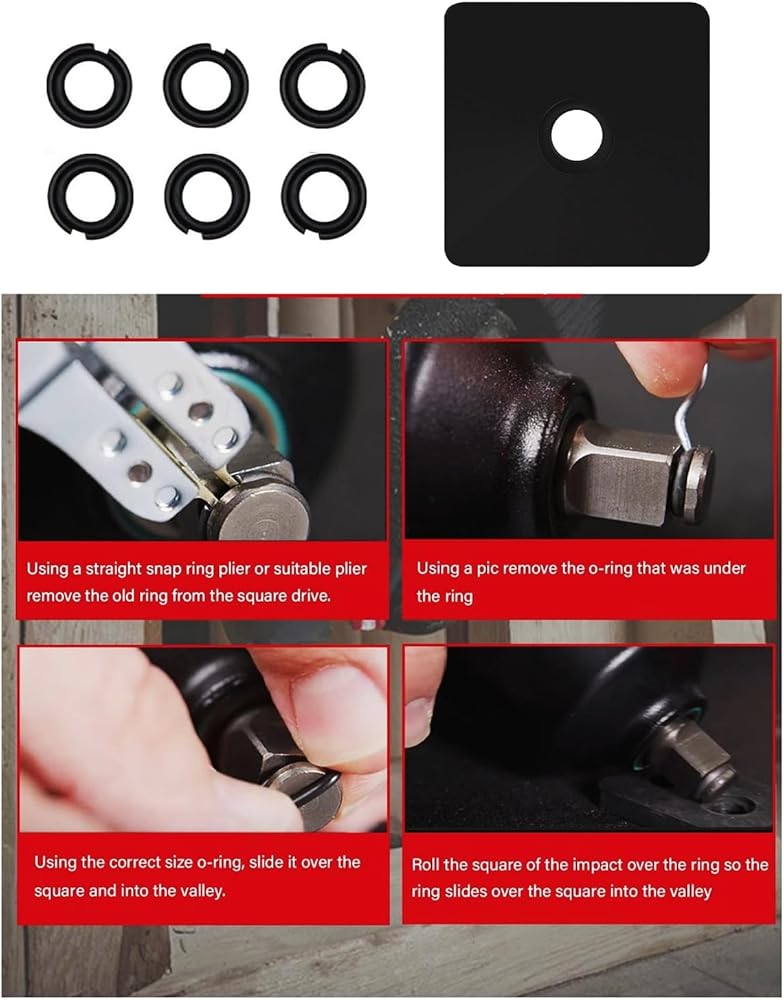 Using a straight snap ring plier or suitable plier remove the old ring from the square drive.

Using a pic remove the o-ring that was under the ring

Using the correct size o-ring, slide it over the square and into the valley.

Roll the square of the impact over the ring so the ring slides over the square into the valley