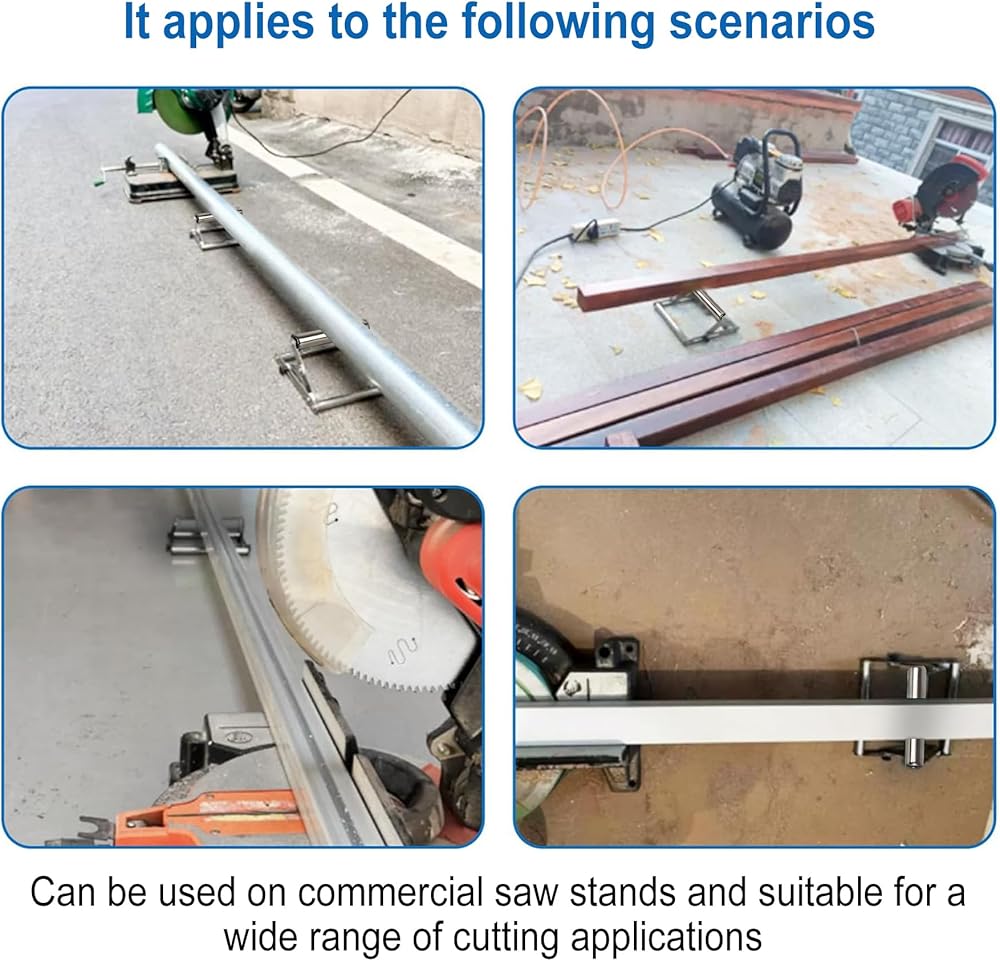 It applies to the following scenarios

Can be used on commercial saw stands and suitable for a wide range of cutting applications