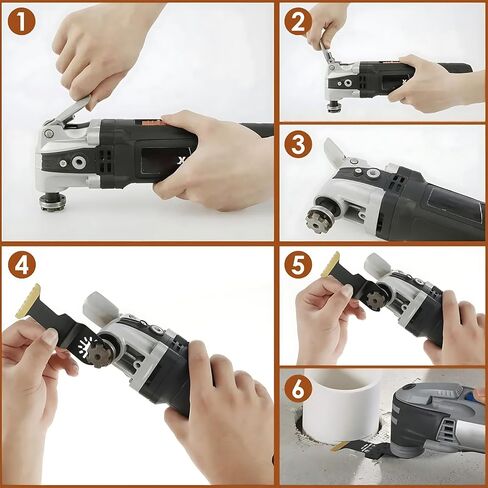 1
2
3
4
5
6