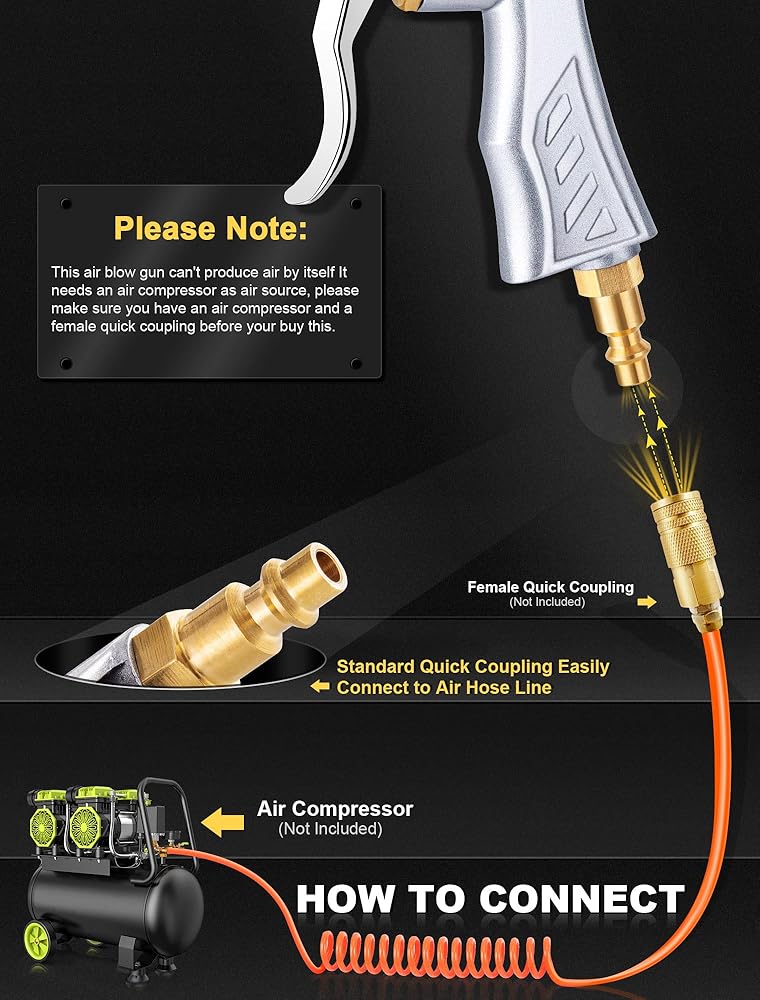 Please Note:

This air blow gun can't produce air by itself It needs an air compressor as air source, please make sure you have an air compressor and a female quick coupling before your buy this.

Female Quick Coupling
(Not Included)

Standard Quick Coupling Easily Connect to Air Hose Line

Air Compressor
(Not Included)

HOW TO CONNECT