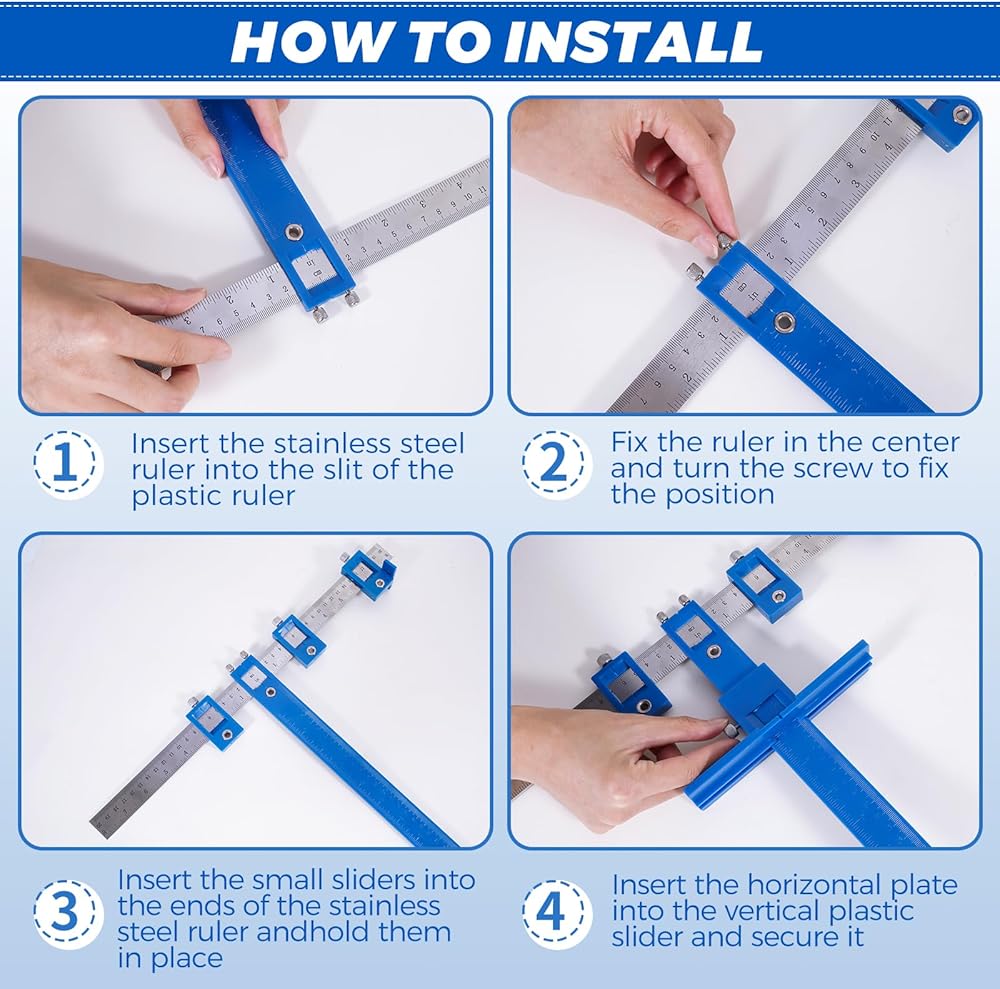 HOW TO INSTALL

1 Insert the stainless steel ruler into the slit of the plastic ruler

2 Fix the ruler in the center and turn the screw to fix the position

3 Insert the small sliders into the ends of the stainless steel ruler andhold them in place

4 Insert the horizontal plate into the vertical plastic slider and secure it