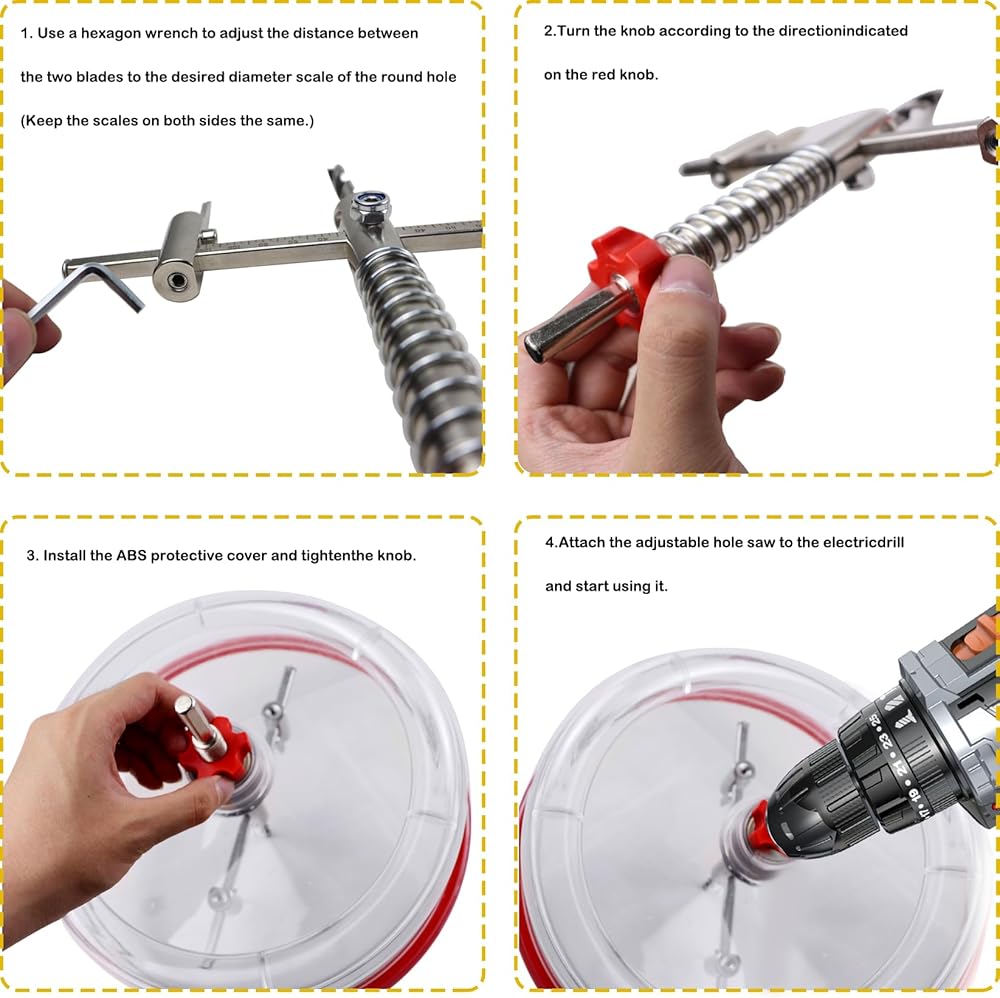 1. Use a hexagon wrench to adjust the distance between the two blades to the desired diameter scale of the round hole (Keep the scales on both sides the same.)

2.Turn the knob according to the directionindicated on the red knob.

3. Install the ABS protective cover and tightenthe knob.

4.Attach the adjustable hole saw to the electricdrill and start using it.

17 19 21 23 25