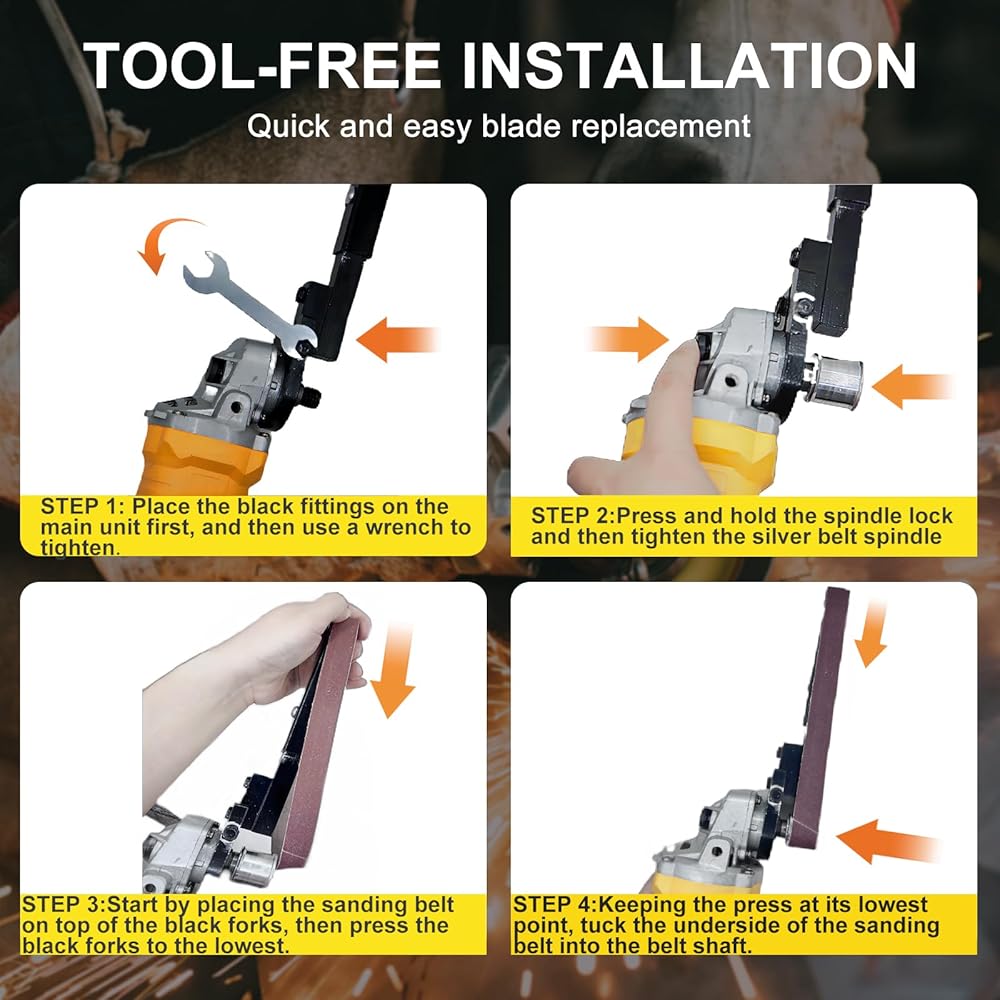 TOOL-FREE INSTALLATION

Quick and easy blade replacement

STEP 1: Place the black fittings on the main unit first, and then use a wrench to tighten.

STEP 2:Press and hold the spindle lock and then tighten the silver belt spindle

STEP 3:Start by placing the sanding belt on top of the black forks, then press the black forks to the lowest.

STEP 4:Keeping the press at its lowest point, tuck the underside of the sanding belt into the belt shaft.