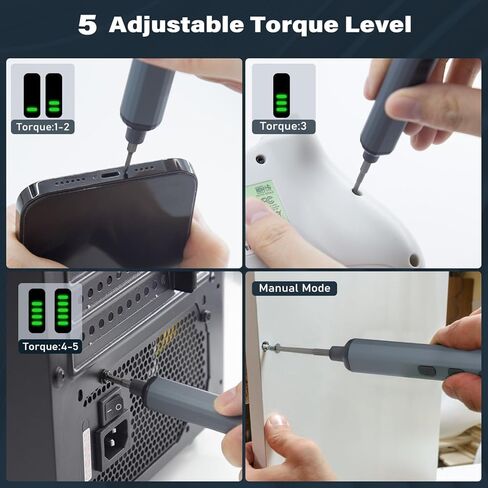 5 Adjustable Torque Level

Torque:1-2

Torque:3

Torque:4-5

Manual Mode