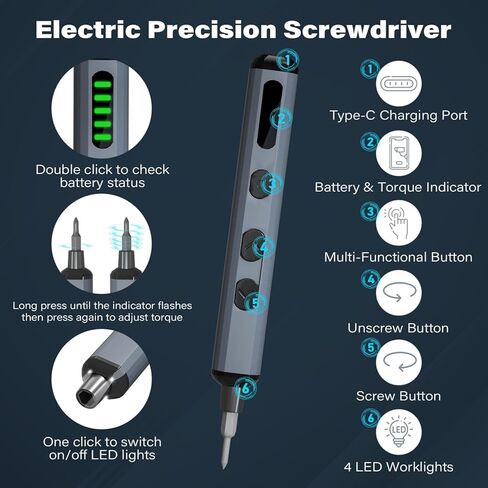 Electric Precision Screwdriver

Double click to check battery status

Long press until the indicator flashes then press again to adjust torque

One click to switch on/off LED lights

1
2
3
4
5
6

1
Type-C Charging Port

2
Battery & Torque Indicator

3
Multi-Functional Button

4
Unscrew Button

5
Screw Button

6
LED
4 LED Worklights