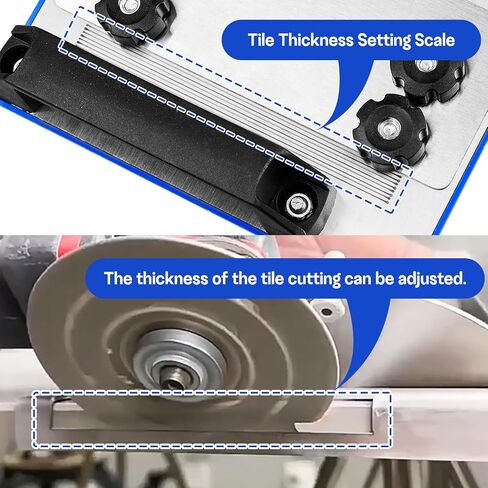 Tile Thickness Setting Scale

The thickness of the tile cutting can be adjusted.