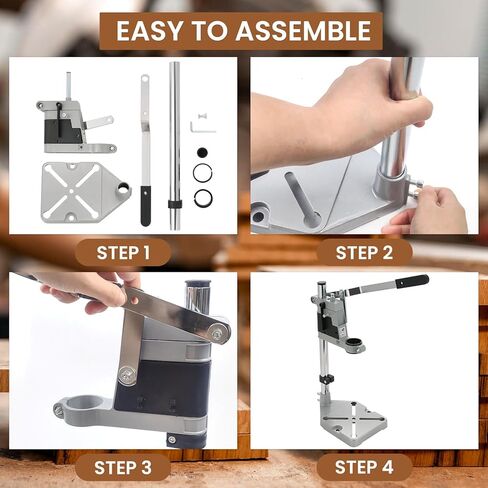 EASY TO ASSEMBLE

STEP 1

STEP 2

STEP 3

STEP 4