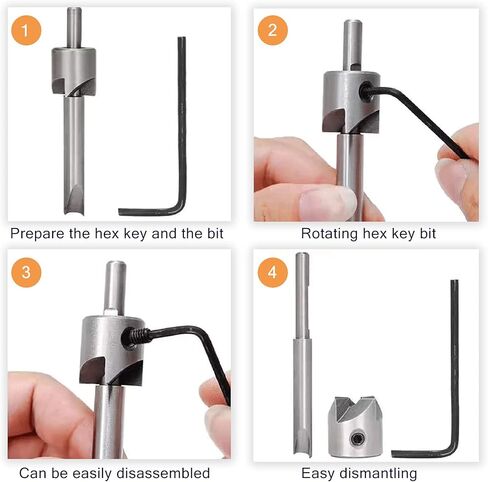 1

Prepare the hex key and the bit

2

Rotating hex key bit

3

Can be easily disassembled

4

Easy dismantling