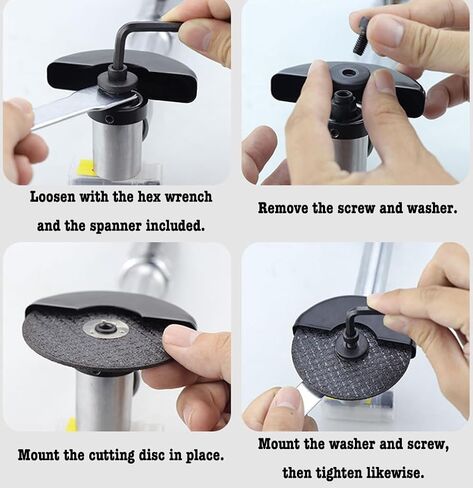 Loosen with the hex wrench and the spanner included.

Remove the screw and washer.

Mount the cutting disc in place.

Mount the washer and screw, then tighten likewise.