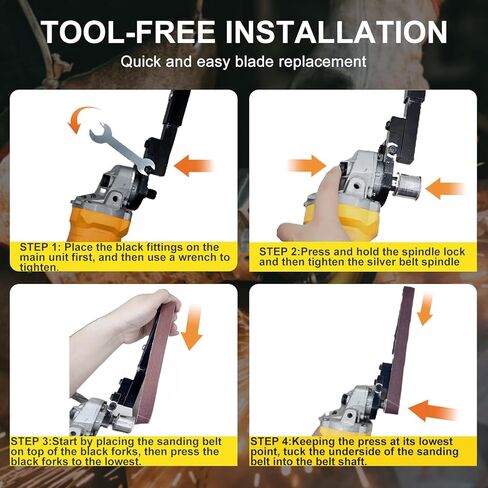 TOOL-FREE INSTALLATION

Quick and easy blade replacement

STEP 1: Place the black fittings on the main unit first, and then use a wrench to tighten.

STEP 2:Press and hold the spindle lock and then tighten the silver belt spindle

STEP 3:Start by placing the sanding belt on top of the black forks, then press the black forks to the lowest.

STEP 4:Keeping the press at its lowest point, tuck the underside of the sanding belt into the belt shaft.