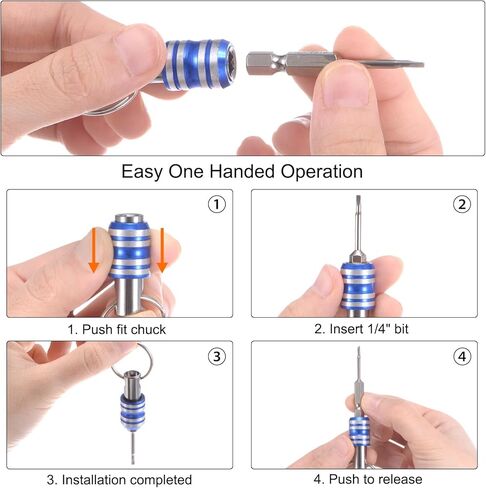 Easy One Handed Operation

①

1. Push fit chuck

②

2. Insert 1/4" bit

③

3. Installation completed

④

4. Push to release