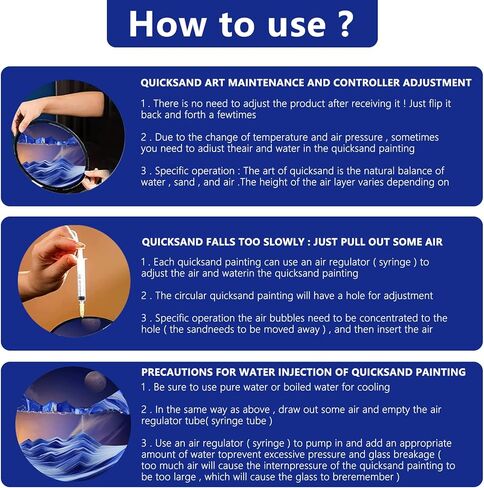 How to use ?

QUICKSAND ART MAINTENANCE AND CONTROLLER ADJUSTMENT

1 . There is no need to adjust the product after receiving it ! Just flip it back and forth a fewtimes

2 . Due to the change of temperature and air pressure , sometimes you need to adiust theair and water in the quicksand painting

3 . Specific operation : The art of quicksand is the natural balance of water , sand , and air .The height of the air layer varies depending on

QUICKSAND FALLS TOO SLOWLY : JUST PULL OUT SOME AIR

1 . Each quicksand painting can use an air regulator ( syringe ) to adjust the air and waterin the quicksand painting

2 . The circular quicksand painting will have a hole for adjustment

3 . Specific operation the air bubbles need to be concentrated to the hole ( the sandneeds to be moved away ) , and then insert the air

PRECAUTIONS FOR WATER INJECTION OF QUICKSAND PAINTING

1 . Be sure to use pure water or boiled water for cooling

2 . In the same way as above , draw out some air and empty the air regulator tube( syringe tube )

3 . Use an air regulator ( syringe ) to pump in and add an appropriate amount of water toprevent excessive pressure and glass breakage ( too much air will cause the internpressure of the quicksand painting to be too large , which will cause the glass to breremember )