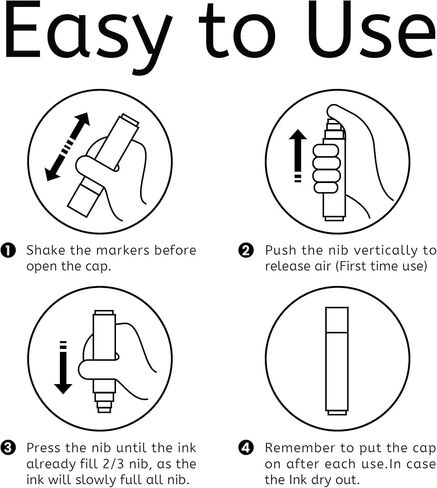 Easy to Use

❶ Shake the markers before open the cap.

❷ Push the nib vertically to release air (First time use)

❸ Press the nib until the ink already fill 2/3 nib, as the ink will slowly full all nib.

❹ Remember to put the cap on after each use.In case the Ink dry out.