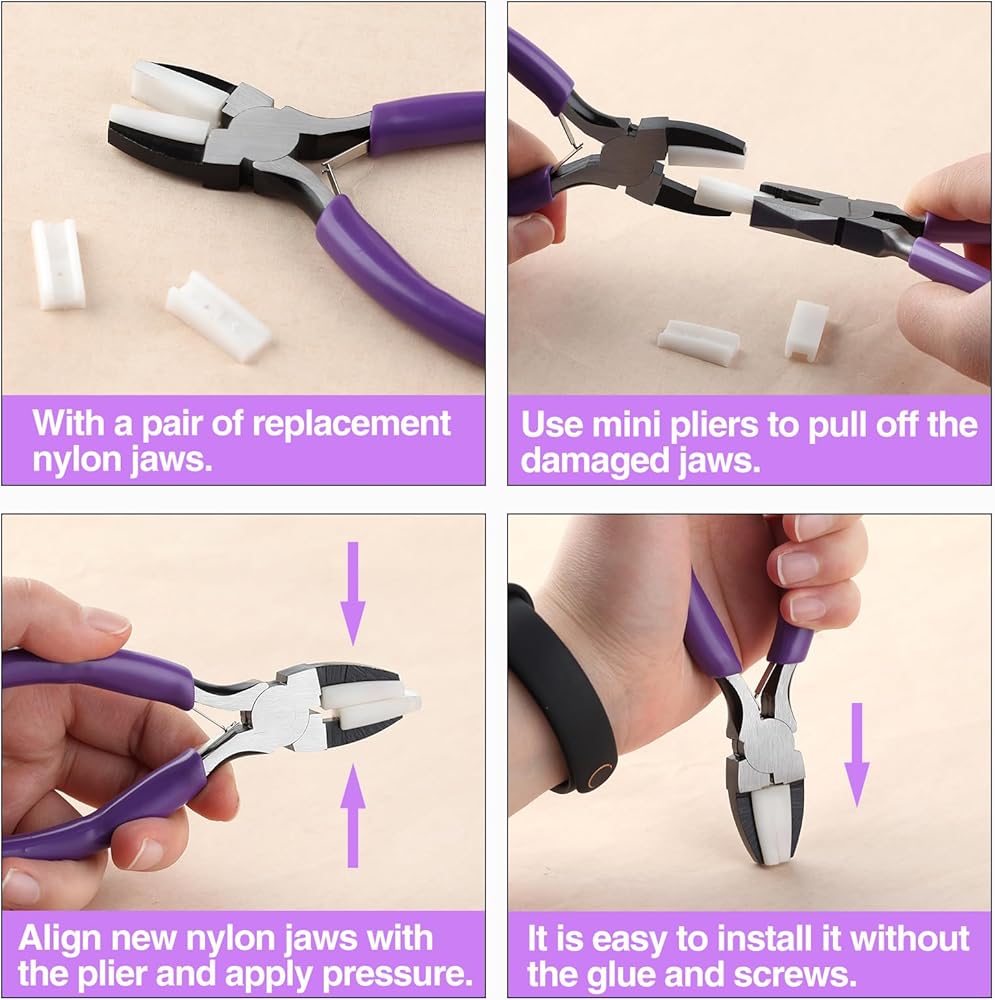 With a pair of replacement nylon jaws.

Use mini pliers to pull off the damaged jaws.

Align new nylon jaws with the plier and apply pressure.

It is easy to install it without the glue and screws.