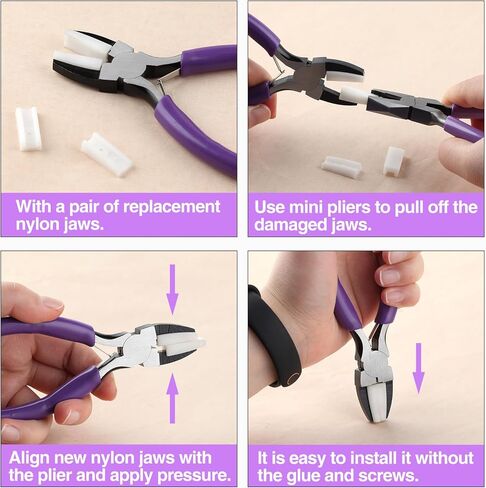 With a pair of replacement nylon jaws.

Use mini pliers to pull off the damaged jaws.

Align new nylon jaws with the plier and apply pressure.

It is easy to install it without the glue and screws.