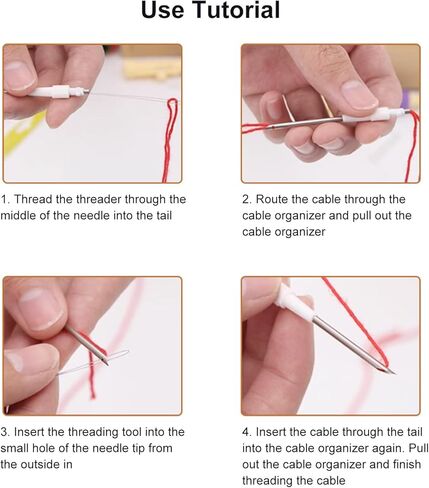 Use Tutorial

1. Thread the threader through the middle of the needle into the tail

2. Route the cable through the cable organizer and pull out the cable organizer

3. Insert the threading tool into the small hole of the needle tip from the outside in

4. Insert the cable through the tail into the cable organizer again. Pull out the cable organizer and finish threading the cable