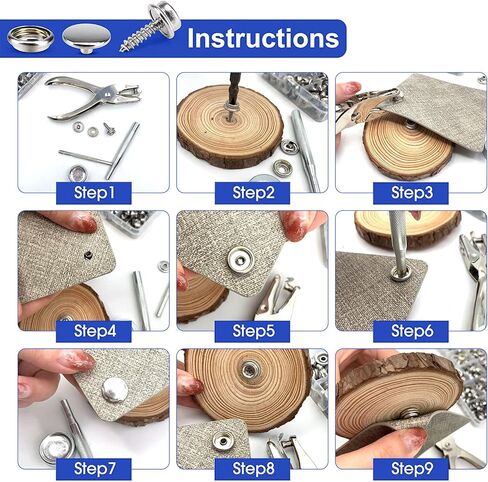 Instructions

Step1

Step2

Step3

Step4

Step5

Step6

Step7

Step8

Step9