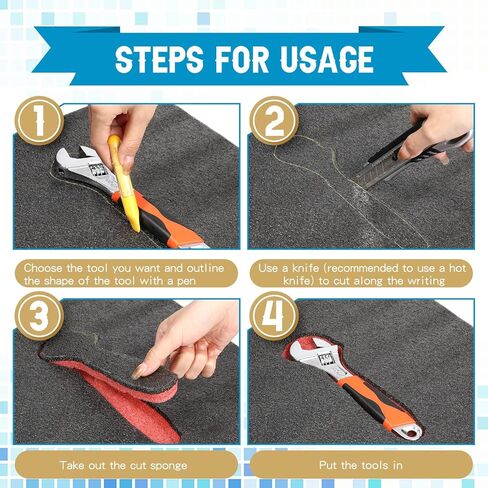 STEPS FOR USAGE

1

Choose the tool you want and outline the shape of the tool with a pen

2

Use a knife (recommended to use a hot knife) to cut along the writing

3

Take out the cut sponge

4

Put the tools in