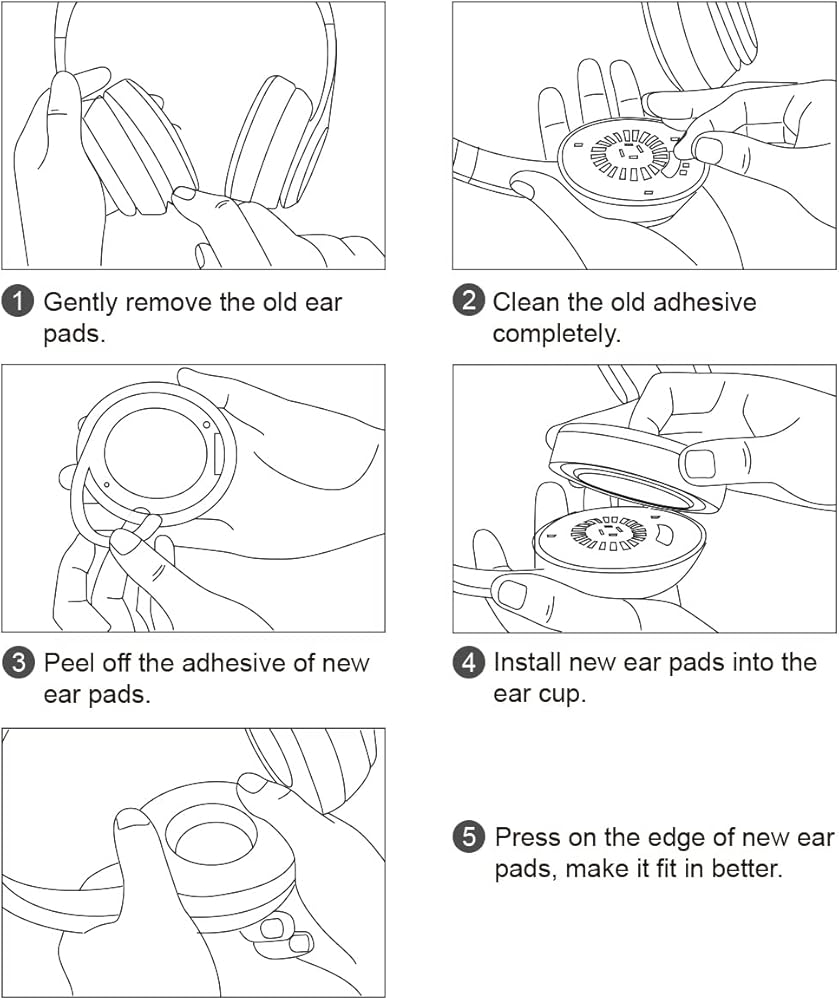 1 Gently remove the old ear pads.

2 Clean the old adhesive completely.

3 Peel off the adhesive of new ear pads.

4 Install new ear pads into the ear cup.

5 Press on the edge of new ear pads, make it fit in better.