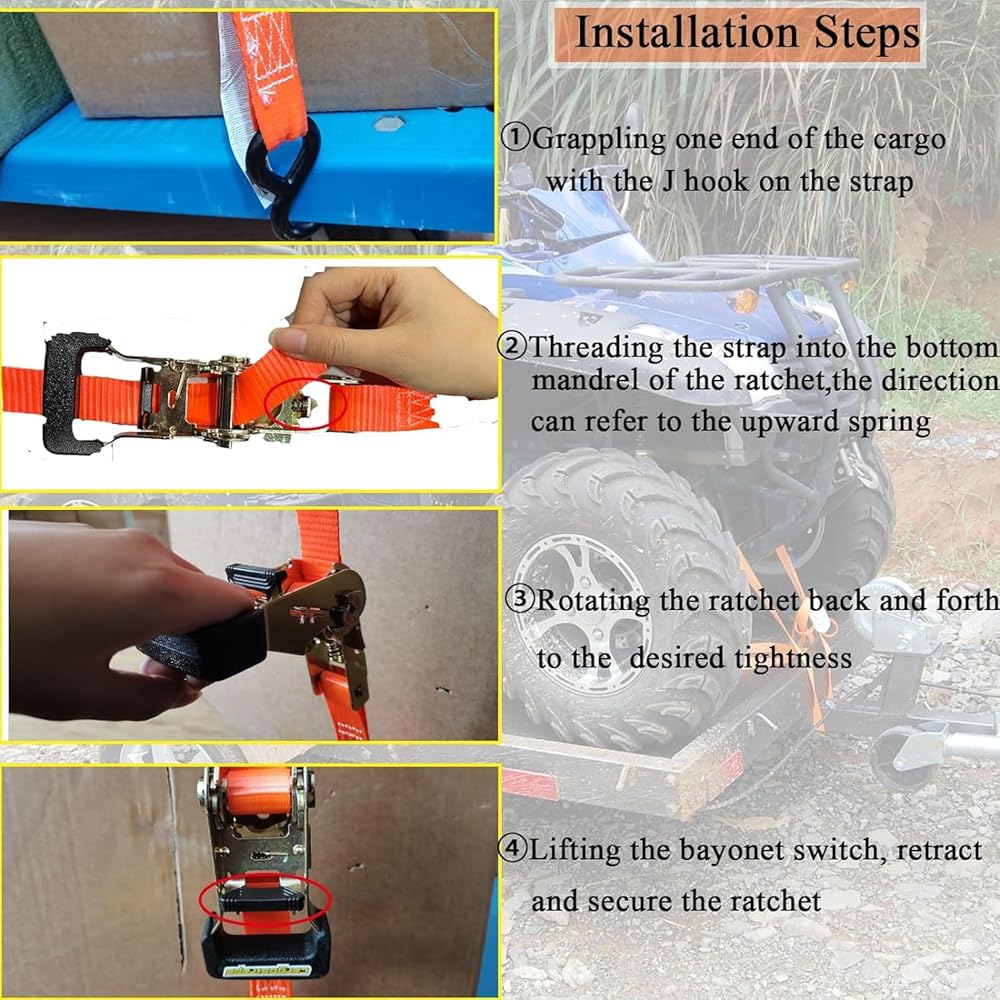 Installation Steps

①Grappling one end of the cargo with the J hook on the strap

②Threading the strap into the bottom mandrel of the ratchet,the direction can refer to the upward spring

③Rotating the ratchet back and forth to the  desired tightness

④Lifting the bayonet switch, retract and secure the ratchet