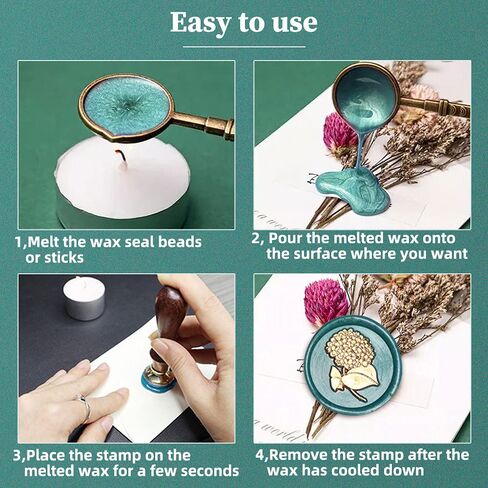 Easy to use

1,Melt the wax seal beads or sticks

2, Pour the melted wax onto the surface where you want

3,Place the stamp on the melted wax for a few seconds

4,Remove the stamp after the wax has cooled down