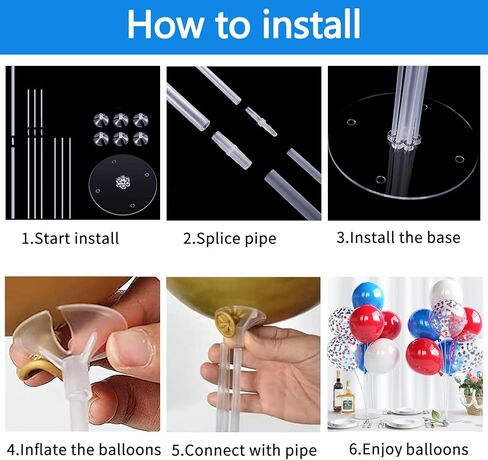 How to install

1.Start install

2.Splice pipe

3.Install the base

4.Inflate the balloons

5.Connect with pipe

6.Enjoy balloons