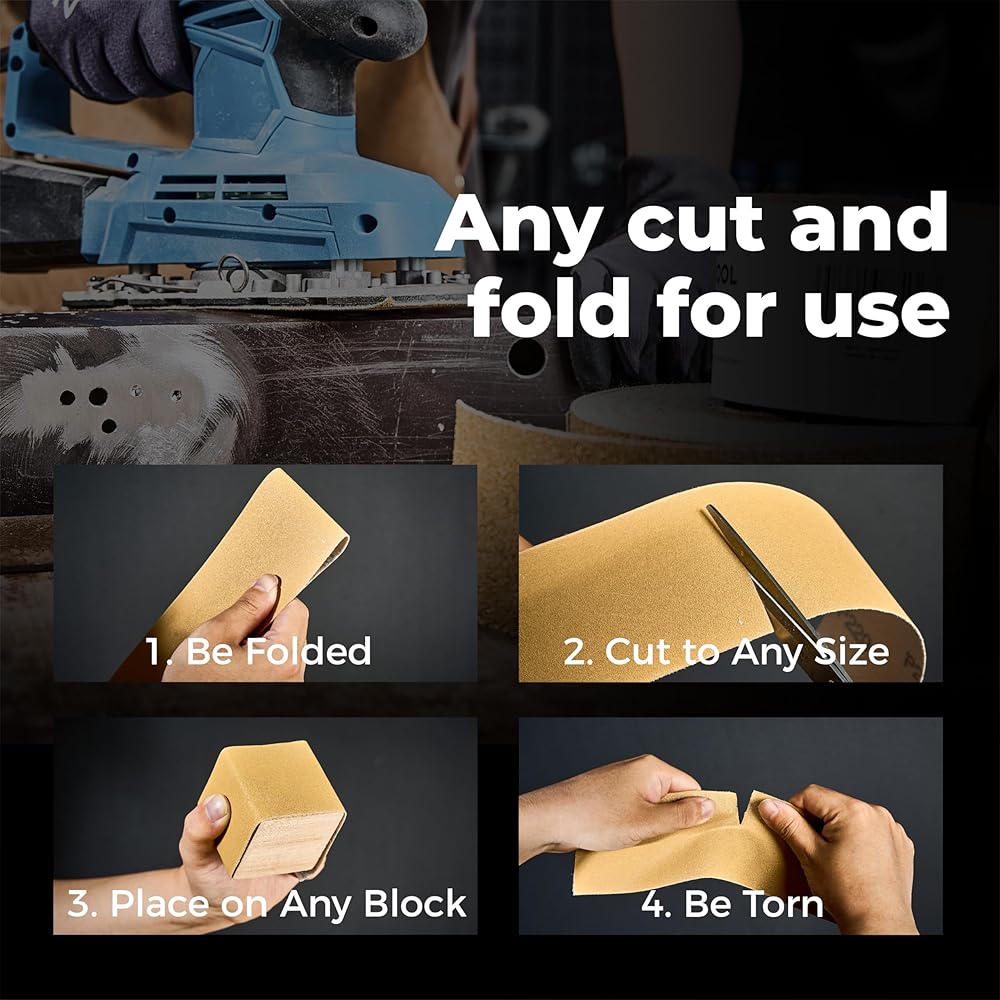 Any cut and fold for use

1. Be Folded

2. Cut to Any Size

3. Place on Any Block

4. Be Torn