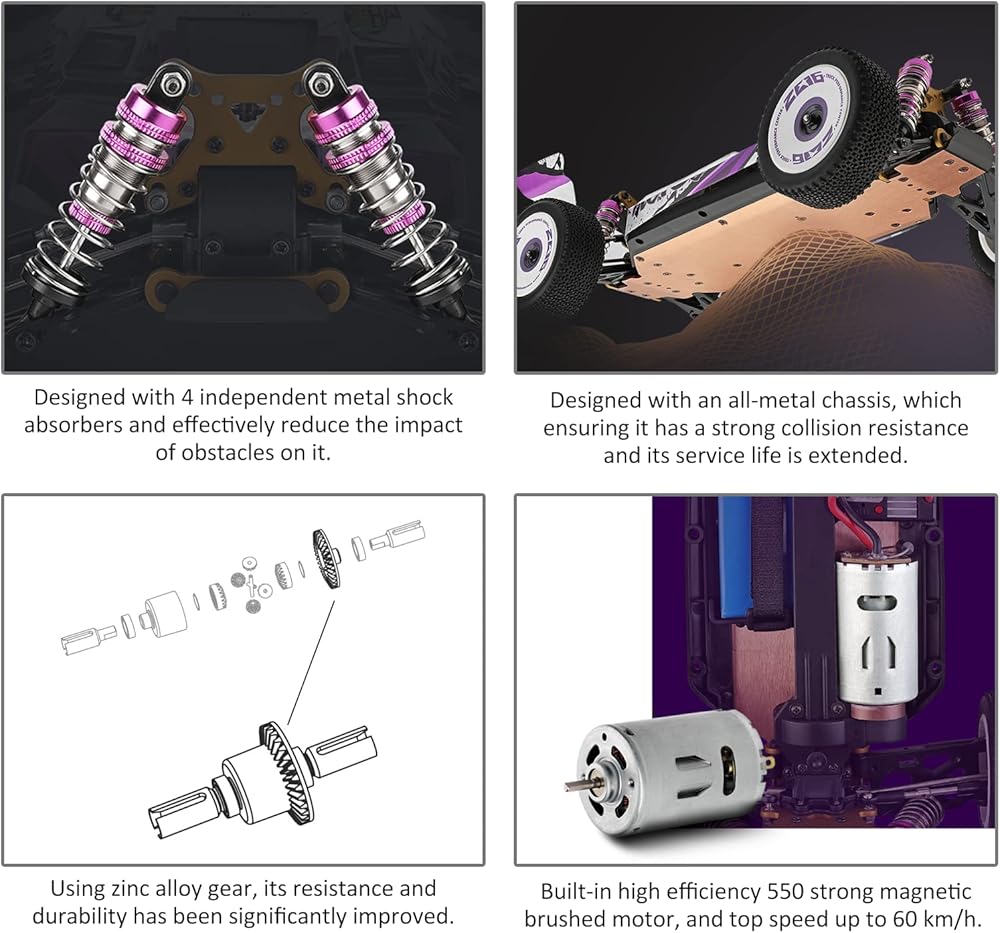 Designed with 4 independent metal shock absorbers and effectively reduce the impact of obstacles on it.

Designed with an all-metal chassis, which ensuring it has a strong collision resistance and its service life is extended.

Using zinc alloy gear, its resistance and durability has been significantly improved.

Built-in high efficiency 550 strong magnetic brushed motor, and top speed up to 60 km/h.