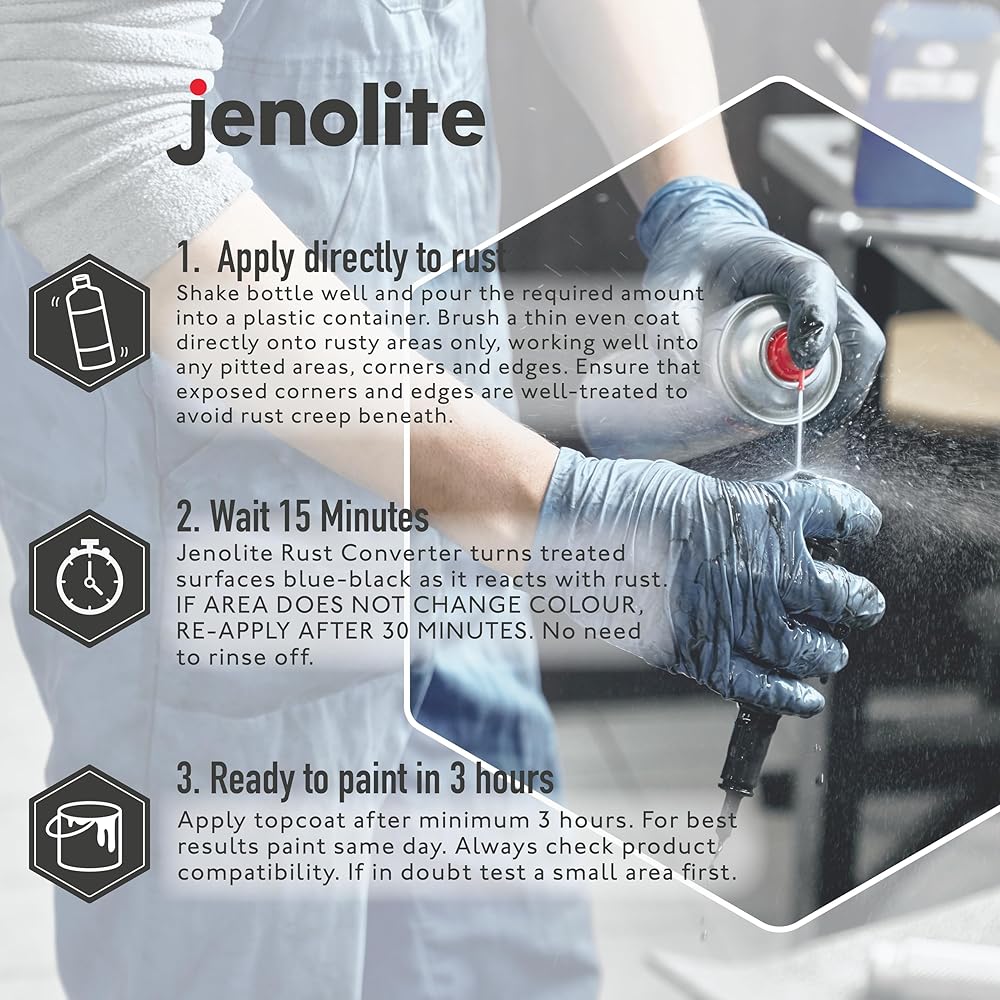 jenolite

1. Apply directly to rust
Shake bottle well and pour the required amount into a plastic container. Brush a thin even coat directly onto rusty areas only, working well into any pitted areas, corners and edges. Ensure that exposed corners and edges are well-treated to avoid rust creep beneath.

2. Wait 15 Minutes
Jenolite Rust Converter turns treated surfaces blue-black as it reacts with rust. IF AREA DOES NOT CHANGE COLOUR, RE-APPLY AFTER 30 MINUTES. No need to rinse off.

3. Ready to paint in 3 hours
Apply topcoat after minimum 3 hours. For best results paint same day. Always check product compatibility. If in doubt test a small area first.