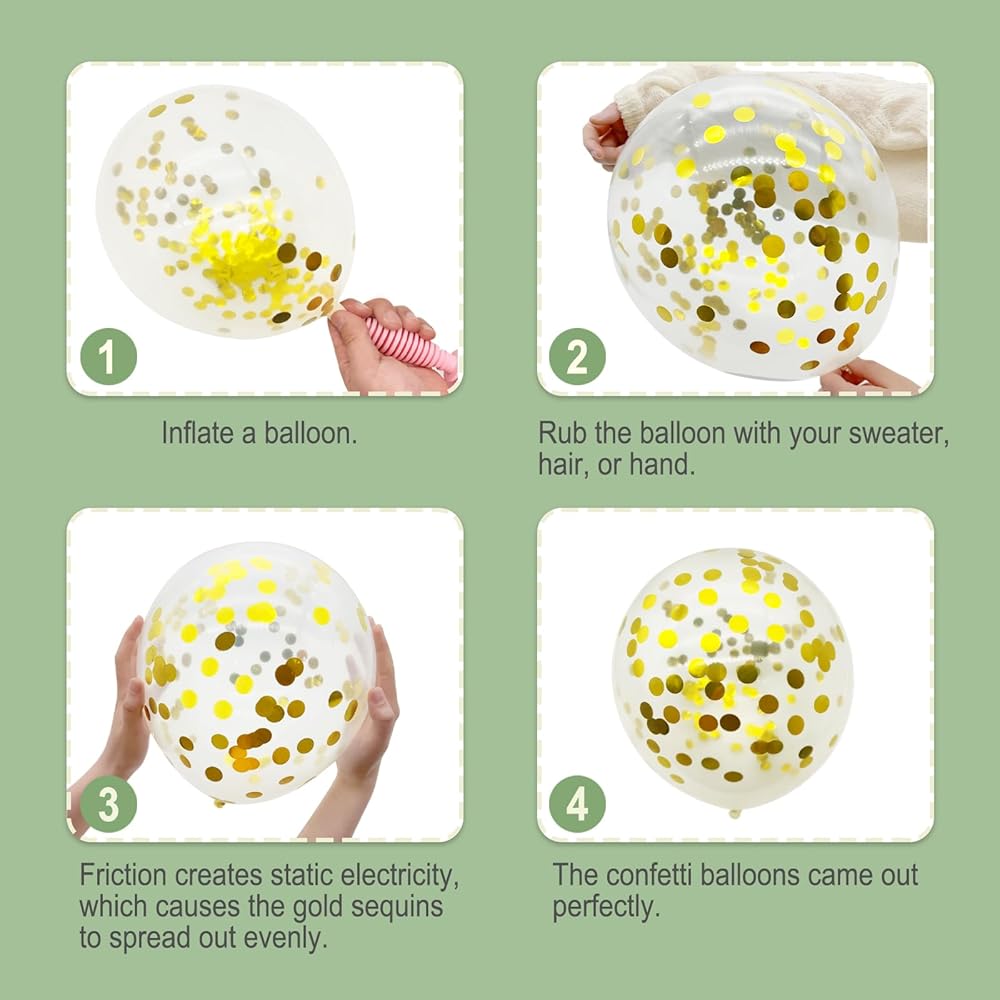 1

Inflate a balloon.

2

Rub the balloon with your sweater, hair, or hand.

3

Friction creates static electricity, which causes the gold sequins to spread out evenly.

4

The confetti balloons came out perfectly.