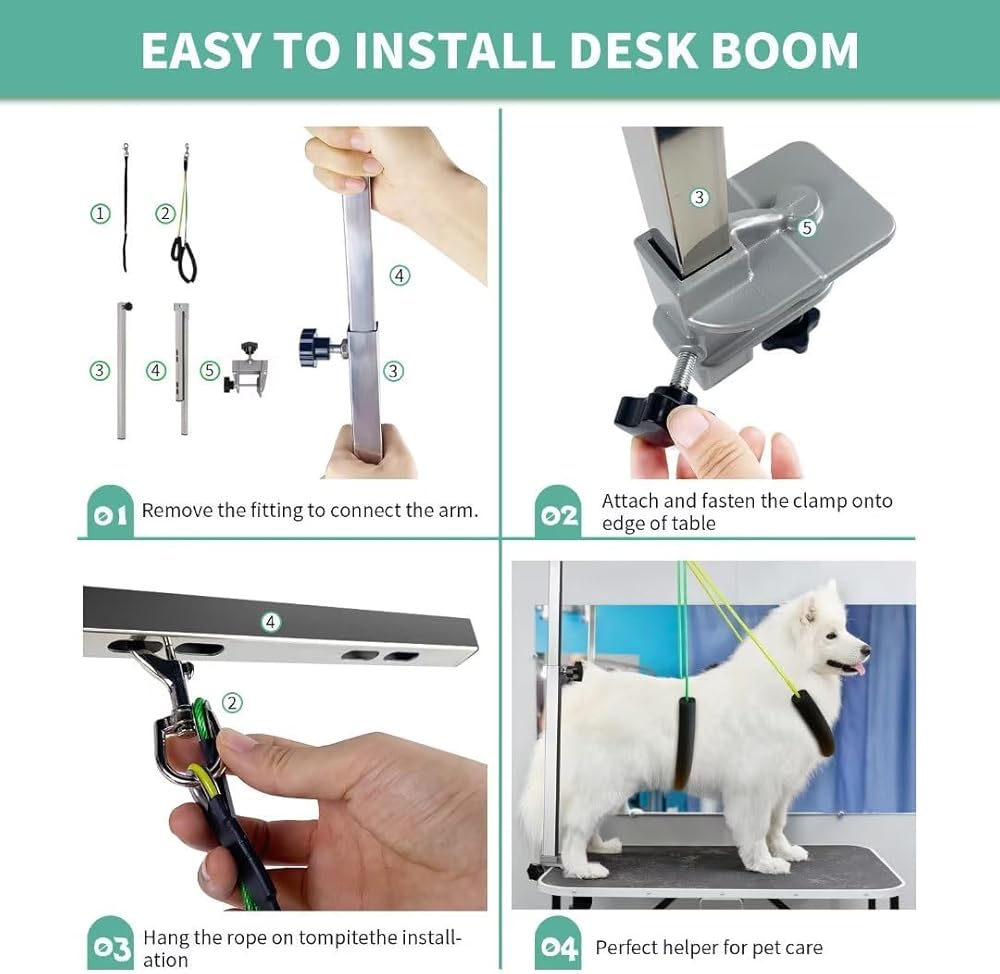 EASY TO INSTALL DESK BOOM

① ②

③ ④ ⑤

④

③

01 Remove the fitting to connect the arm.

③

⑤

02 Attach and fasten the clamp onto edge of table

④

②

03 Hang the rope on tompitethe installation

04 Perfect helper for pet care