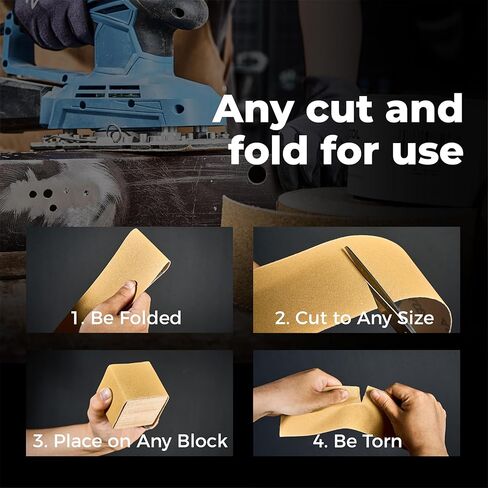 Any cut and fold for use

1. Be Folded

2. Cut to Any Size

3. Place on Any Block

4. Be Torn