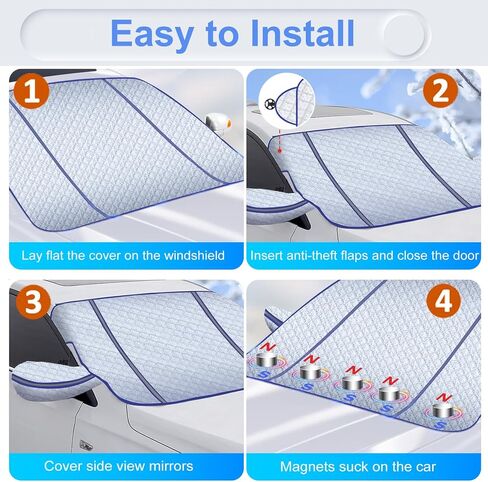 Easy to Install

1

Lay flat the cover on the windshield

2

Insert anti-theft flaps and close the door

3

Cover side view mirrors

4

N
S
N
S
N
S
N
S
N
S

Magnets suck on the car