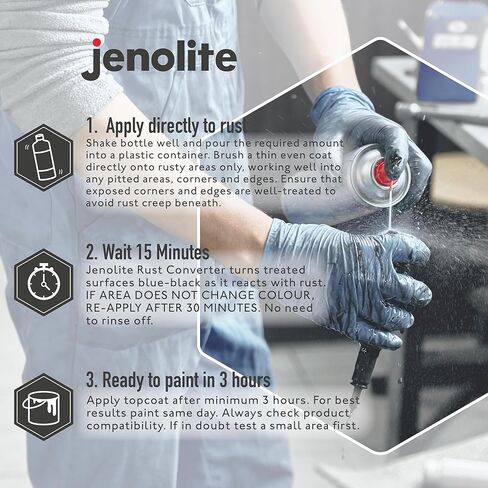 jenolite

1. Apply directly to rust
Shake bottle well and pour the required amount into a plastic container. Brush a thin even coat directly onto rusty areas only, working well into any pitted areas, corners and edges. Ensure that exposed corners and edges are well-treated to avoid rust creep beneath.

2. Wait 15 Minutes
Jenolite Rust Converter turns treated surfaces blue-black as it reacts with rust. IF AREA DOES NOT CHANGE COLOUR, RE-APPLY AFTER 30 MINUTES. No need to rinse off.

3. Ready to paint in 3 hours
Apply topcoat after minimum 3 hours. For best results paint same day. Always check product compatibility. If in doubt test a small area first.