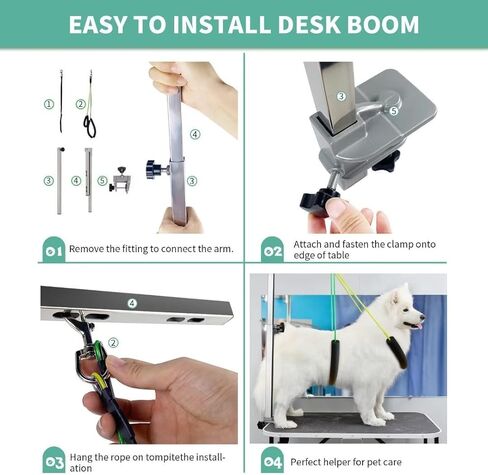 EASY TO INSTALL DESK BOOM

① ② ③ ④ ⑤ ④ ③

01 Remove the fitting to connect the arm.

③ ⑤

02 Attach and fasten the clamp onto edge of table

④ ②

03 Hang the rope on tompitethe installation

04 Perfect helper for pet care