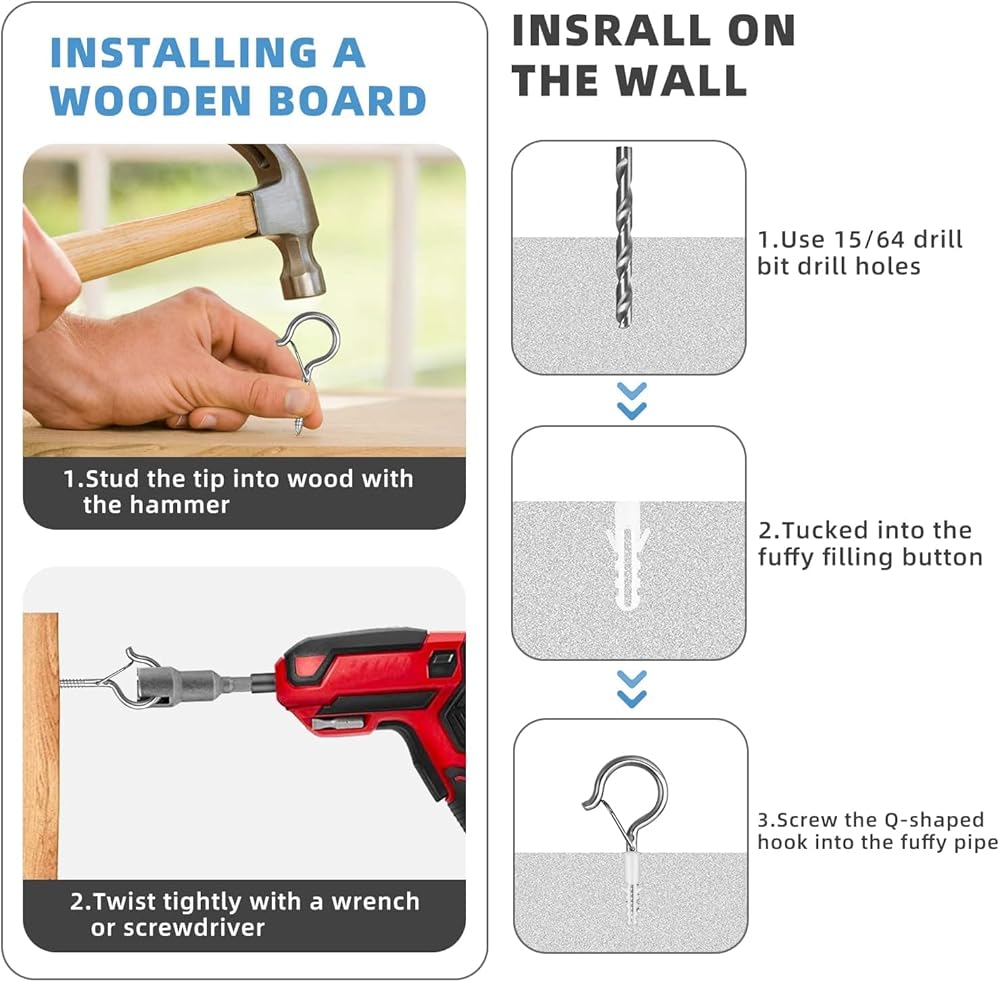 INSTALLING A WOODEN BOARD

1.Stud the tip into wood with the hammer

2.Twist tightly with a wrench or screwdriver

INSRALL ON THE WALL

1.Use 15/64 drill bit drill holes

2.Tucked into the fuffy filling button

3.Screw the Q-shaped hook into the fuffy pipe